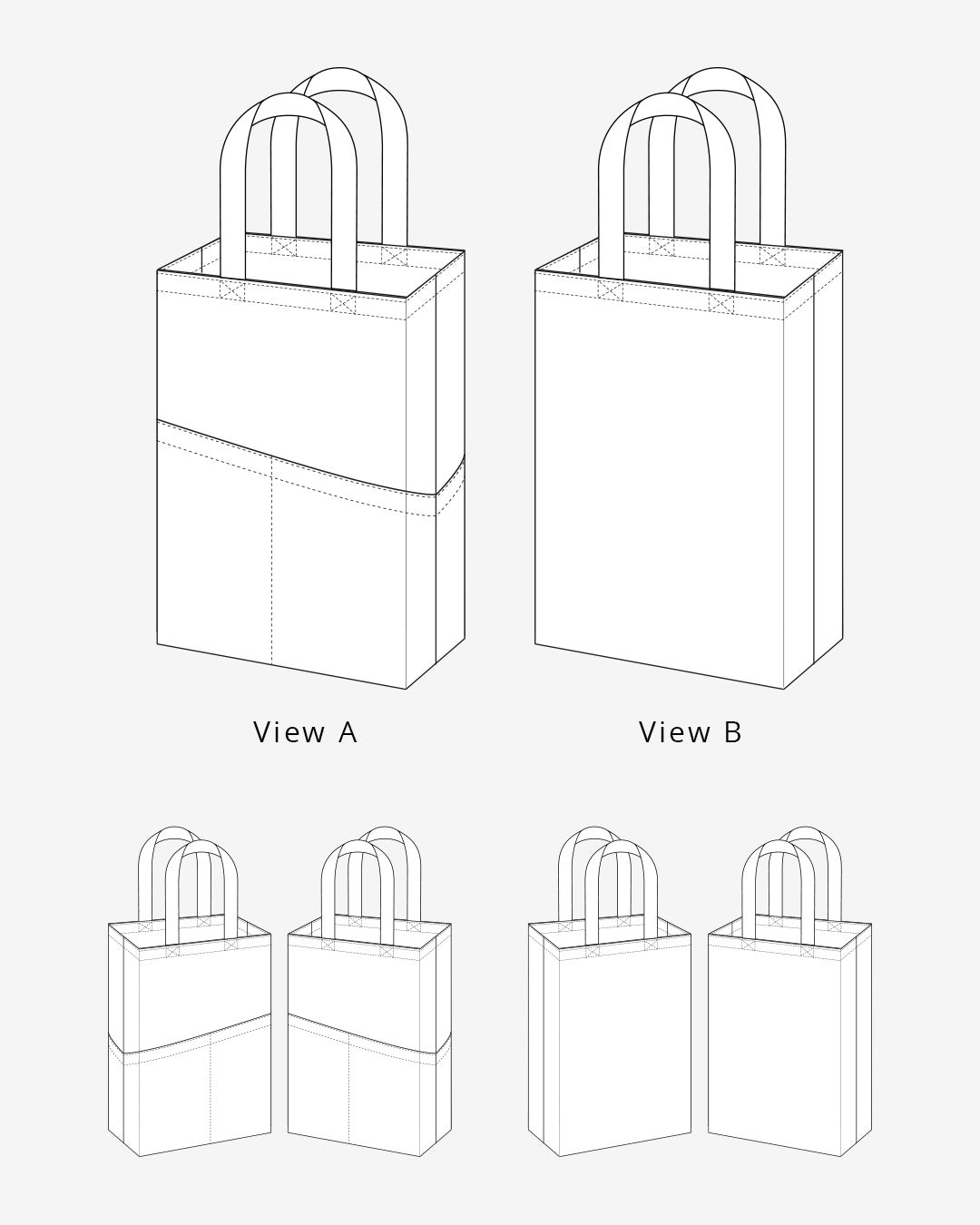 View A

View B